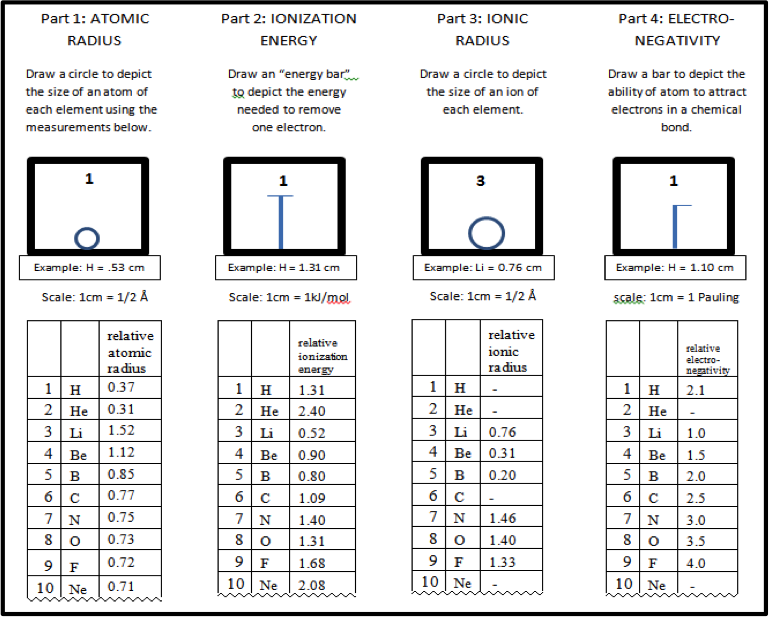 Part 1: ATOMIC RADIUS

Draw a circle to depict the size of an atom of each element using the measurements below.

1

Example: H = .53 cm

Scale: 1cm = 1/2 Å

| | | relative atomic radius |
|---|---|---|
| 1 | H | 0.37 |
| 2 | He | 0.31 |
| 3 | Li | 1.52 |
| 4 | Be | 1.12 |
| 5 | B | 0.85 |
| 6 | C | 0.77 |
| 7 | N | 0.75 |
| 8 | O | 0.73 |
| 9 | F | 0.72 |
| 10 | Ne | 0.71 |

Part 2: IONIZATION ENERGY

Draw an "energy bar" to depict the energy needed to remove one electron.

1

Example: H = 1.31 cm

Scale: 1cm = 1kJ/mol

| | | relative ionization energy |
|---|---|---|
| 1 | H | 1.31 |
| 2 | He | 2.40 |
| 3 | Li | 0.52 |
| 4 | Be | 0.90 |
| 5 | B | 0.80 |
| 6 | C | 1.09 |
| 7 | N | 1.40 |
| 8 | O | 1.31 |
| 9 | F | 1.68 |
| 10 | Ne | 2.08 |

Part 3: IONIC RADIUS

Draw a circle to depict the size of an ion of each element.

3

Example: Li = 0.76 cm

Scale: 1cm = 1/2 Å

| | | relative ionic radius |
|---|---|---|
| 1 | H | - |
| 2 | He | - |
| 3 | Li | 0.76 |
| 4 | Be | 0.31 |
| 5 | B | 0.20 |
| 6 | C | - |
| 7 | N | 1.46 |
| 8 | O | 1.40 |
| 9 | F | 1.33 |
| 10 | Ne | - |

Part 4: ELECTRO-NEGATIVITY

Draw a bar to depict the ability of atom to attract electrons in a chemical bond.

1

Example: H = 1.10 cm

scale: 1cm = 1 Pauling

| | | relative electro-negativity |
|---|---|---|
| 1 | H | 2.1 |
| 2 | He | - |
| 3 | Li | 1.0 |
| 4 | Be | 1.5 |
| 5 | B | 2.0 |
| 6 | C | 2.5 |
| 7 | N | 3.0 |
| 8 | O | 3.5 |
| 9 | F | 4.0 |
| 10 | Ne | - |