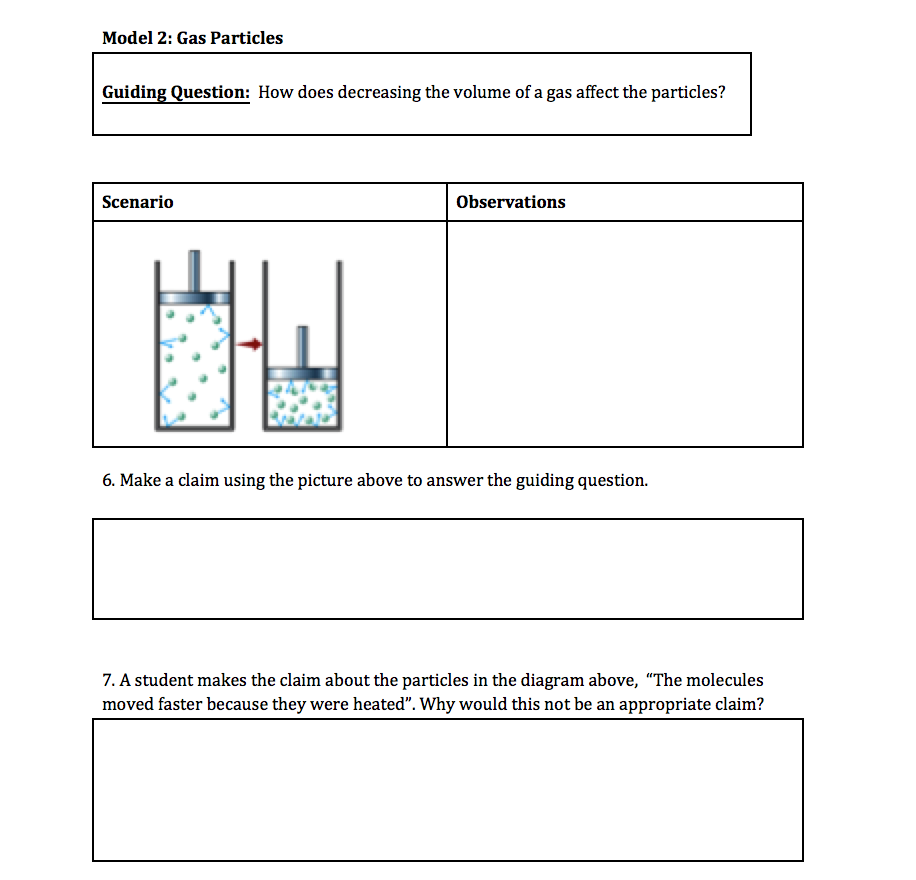 Model 2: Gas Particles

Guiding Question: How does decreasing the volume of a gas affect the particles?

| Scenario | Observations |
|---|---|
| | |

6. Make a claim using the picture above to answer the guiding question.

7. A student makes the claim about the particles in the diagram above, "The molecules moved faster because they were heated". Why would this not be an appropriate claim?