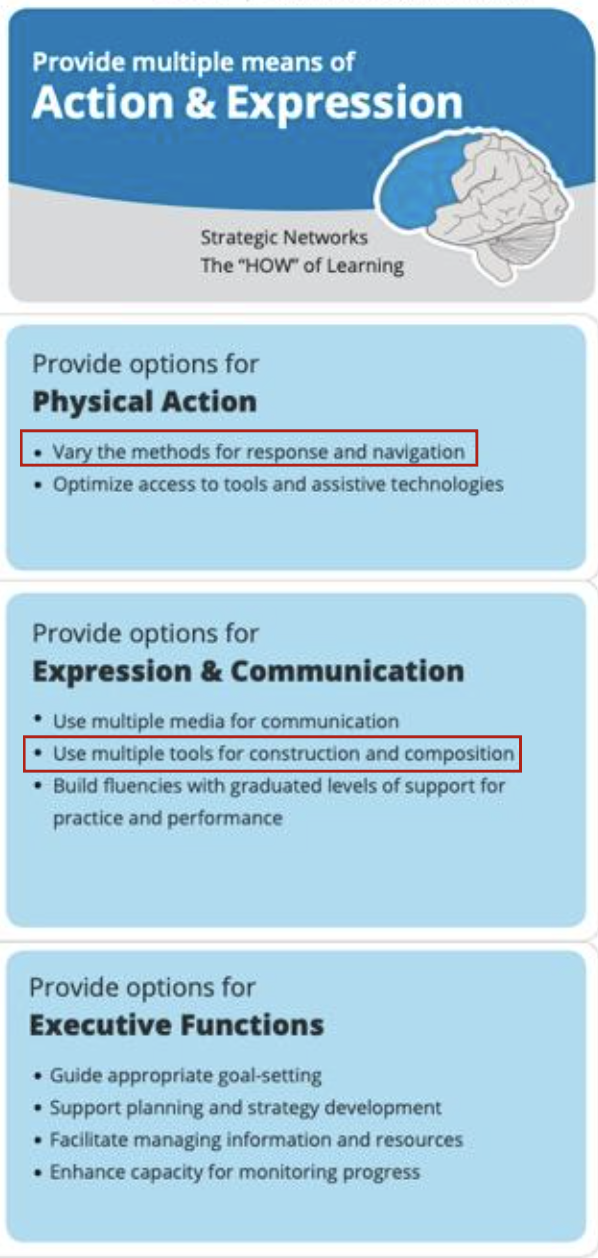 Provide multiple means of
Action & Expression

Strategic Networks
The "HOW" of Learning

Provide options for
Physical Action

• Vary the methods for response and navigation
• Optimize access to tools and assistive technologies

Provide options for
Expression & Communication

• Use multiple media for communication
• Use multiple tools for construction and composition
• Build fluencies with graduated levels of support for practice and performance

Provide options for
Executive Functions

• Guide appropriate goal-setting
• Support planning and strategy development
• Facilitate managing information and resources
• Enhance capacity for monitoring progress